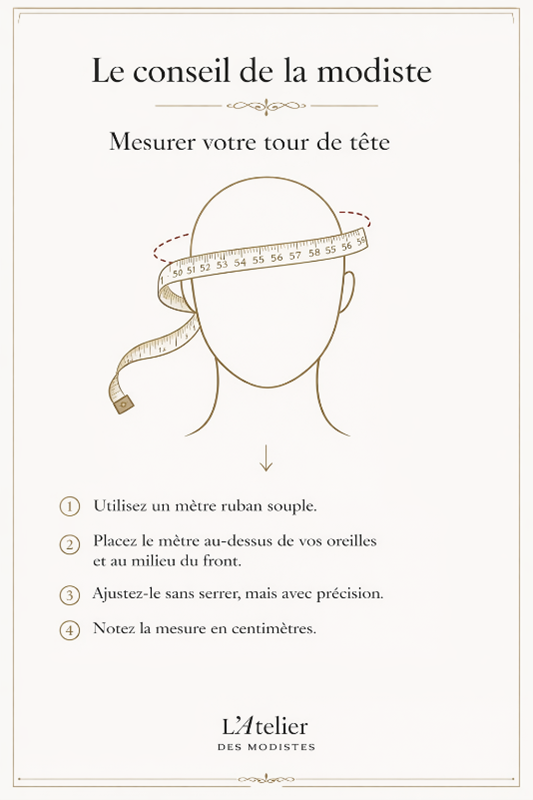 Le conseil de la modiste

Mesurer votre tour de tête

50 51 52 53 54 55 56 57 58 55 56 59

1 Utilisez un mètre ruban souple.

2 Placez le mètre au-dessus de vos oreilles et au milieu du front.

3 Ajustez-le sans serrer, mais avec précision.

4 Notez la mesure en centimètres.

L'Atelier
DES MODISTES